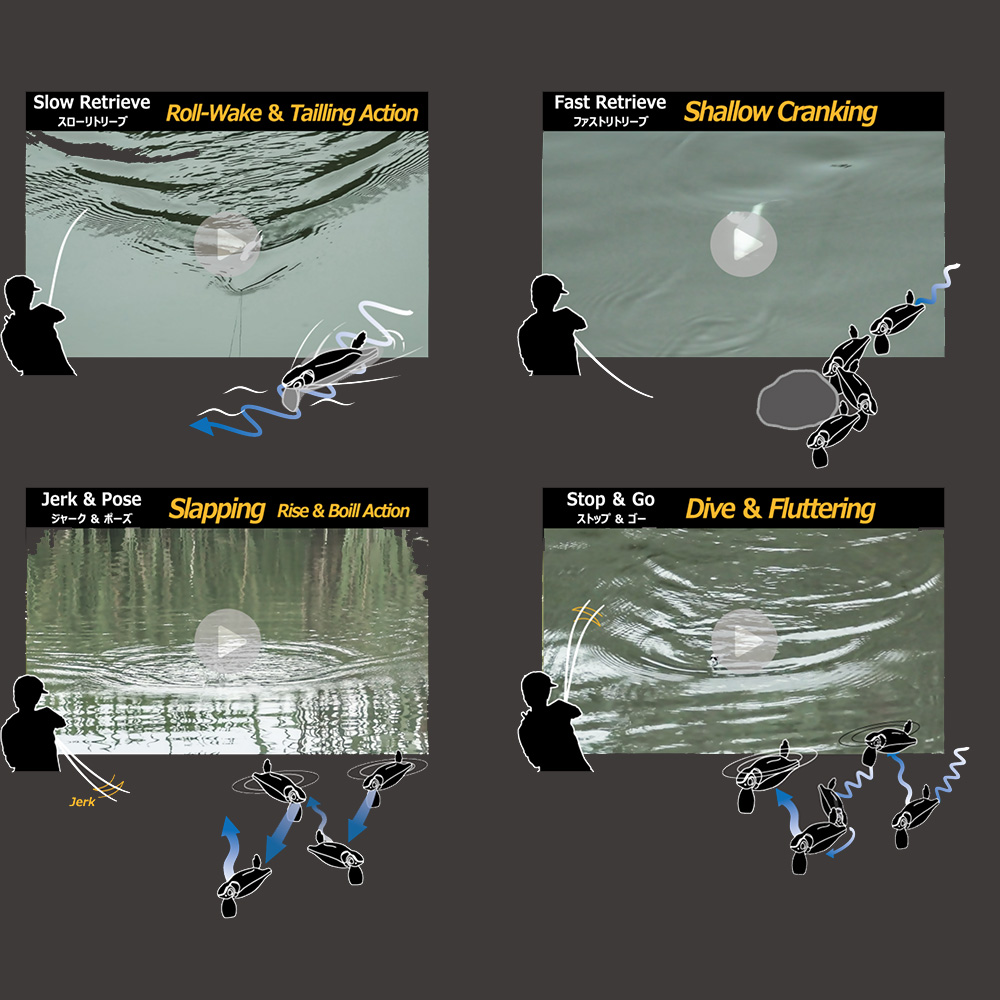 Slow Retrieve
スローリトリーブ
Roll-Wake & Tailling Action

Fast Retrieve
ファストリトリーブ
Shallow Cranking

Jerk & Pose
ジャーク & ポーズ
Slapping Rise & Boill Action

Jerk

Stop & Go
ストップ & ゴー
Dive & Fluttering